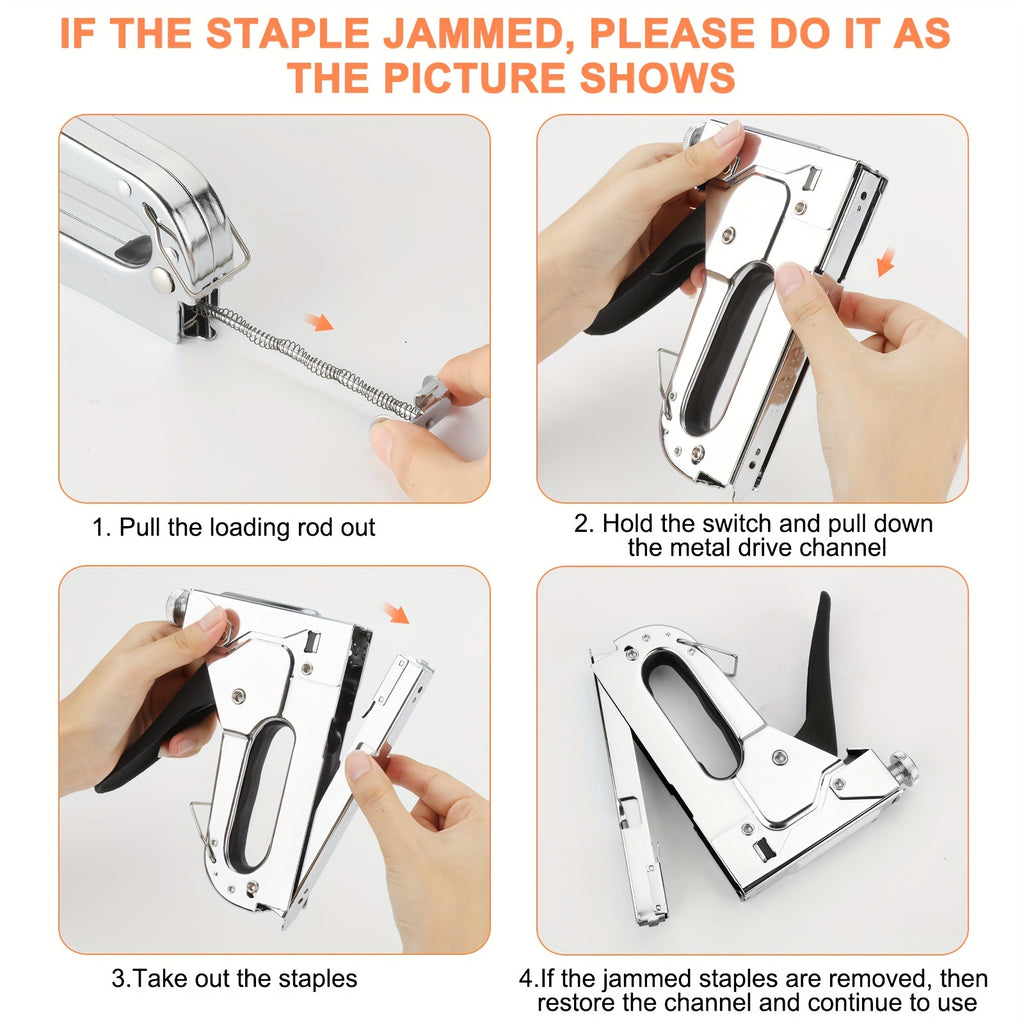 IF THE STAPLE JAMMED, PLEASE DO IT AS THE PICTURE SHOWS

1. Pull the loading rod out

2. Hold the switch and pull down the metal drive channel

3.Take out the staples

4.If the jammed staples are removed, then restore the channel and continue to use