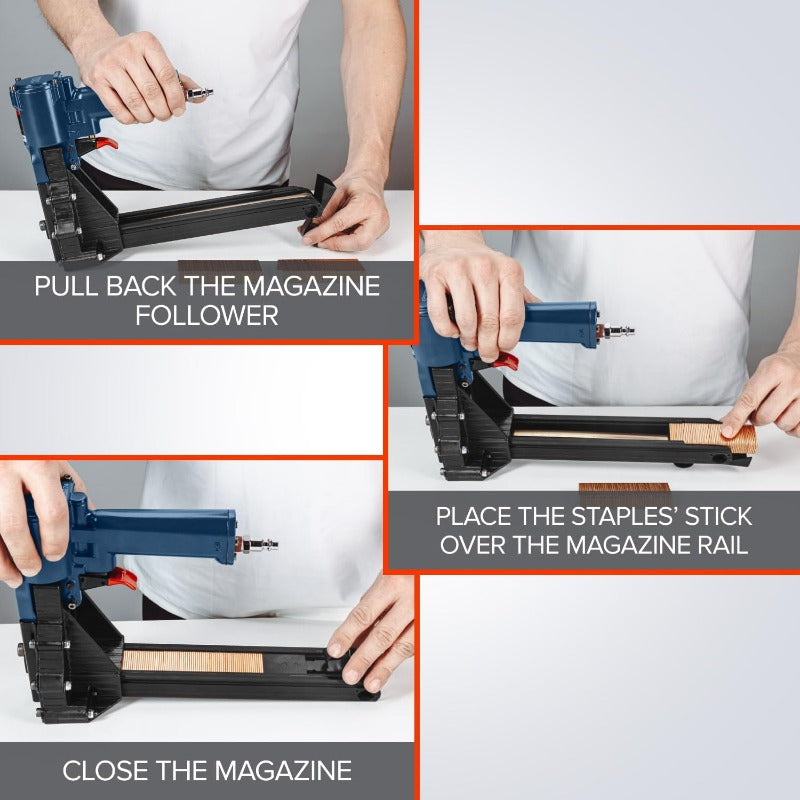 PULL BACK THE MAGAZINE FOLLOWER

PLACE THE STAPLES' STICK OVER THE MAGAZINE RAIL

CLOSE THE MAGAZINE