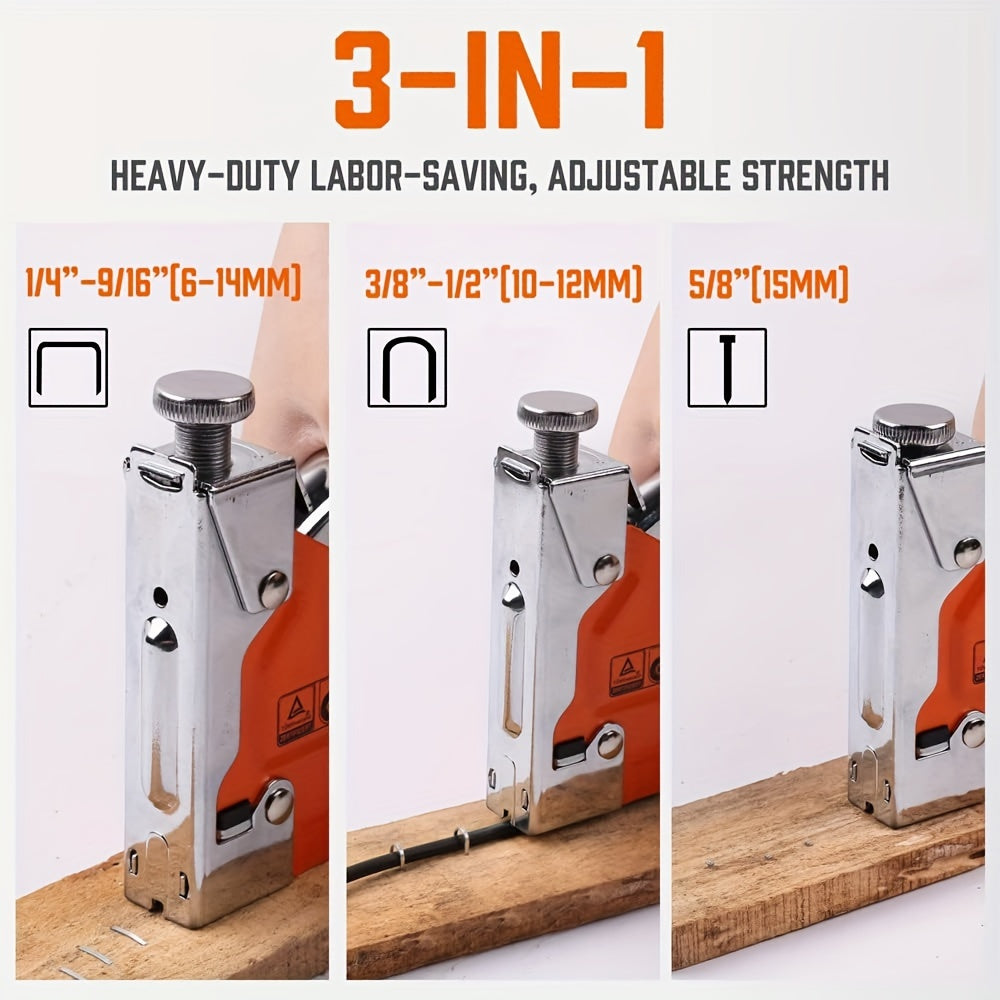 3-IN-1

HEAVY-DUTY LABOR-SAVING, ADJUSTABLE STRENGTH

1/4"-9/16"(6-14MM)

3/8"-1/2"(10-12MM)

5/8"(15MM)