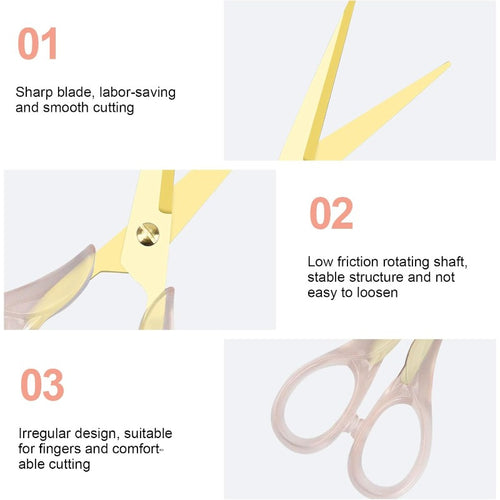 01

Sharp blade, labor-saving and smooth cutting

02

Low friction rotating shaft, stable structure and not easy to loosen

03

Irregular design, suitable for fingers and comfortable cutting